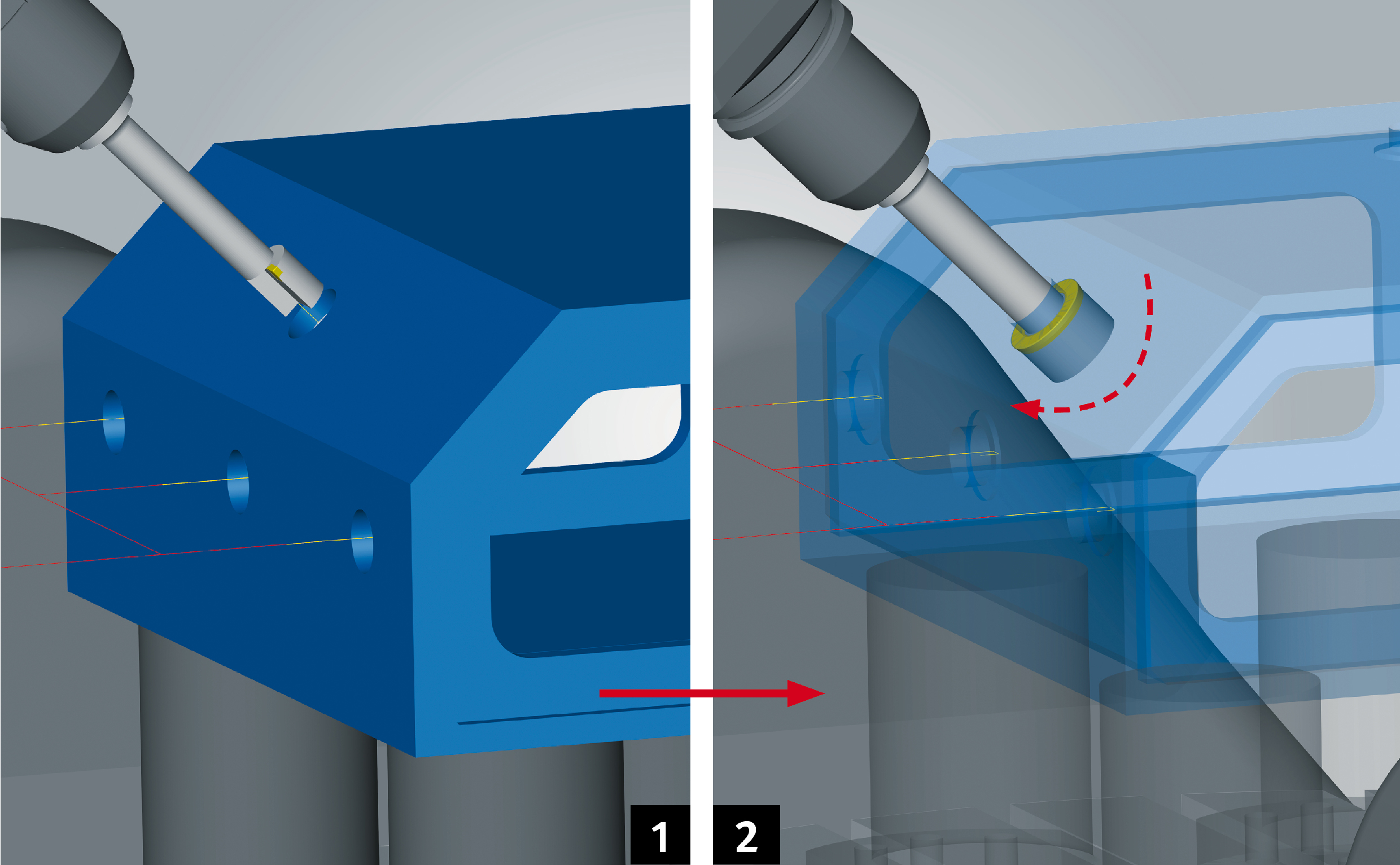 1

2